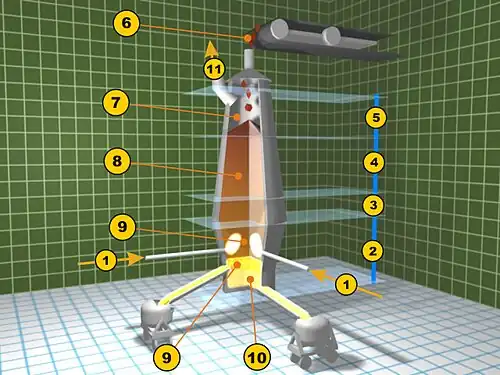 6
11
7
5
8
4
3
9
2
1
1
9
10